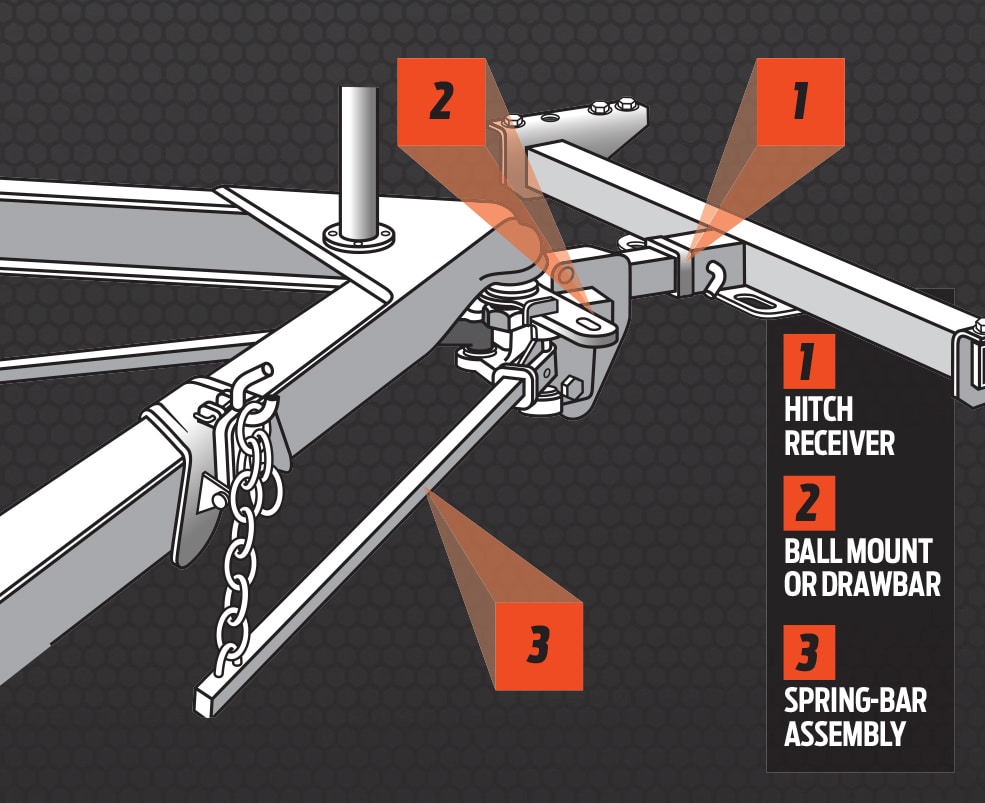 2

1

3

1
HITCH RECEIVER

2
BALL MOUNT OR DRAWBAR

3
SPRING-BAR ASSEMBLY