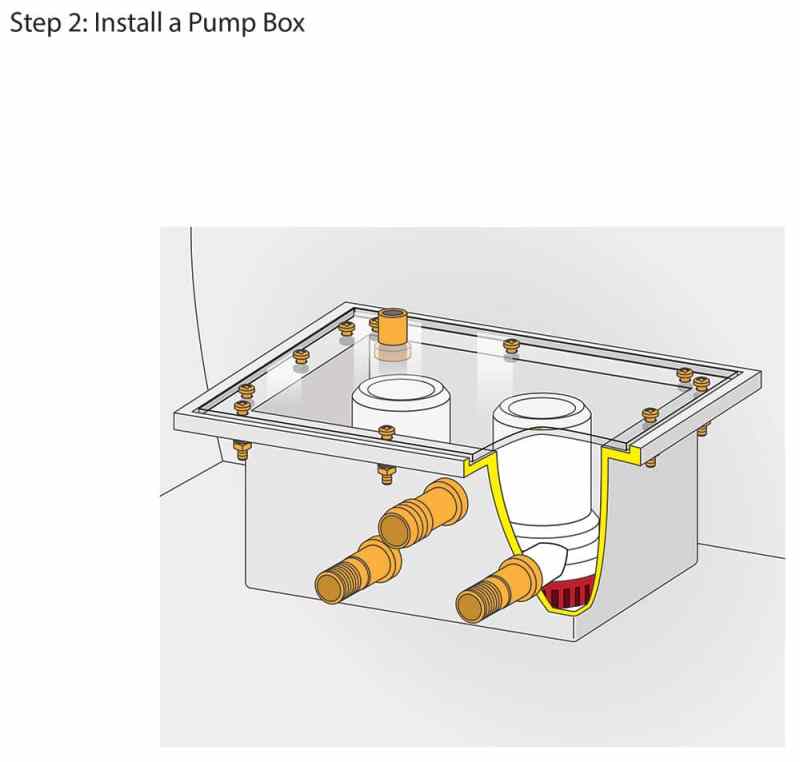 Step 2: Install a Pump Box