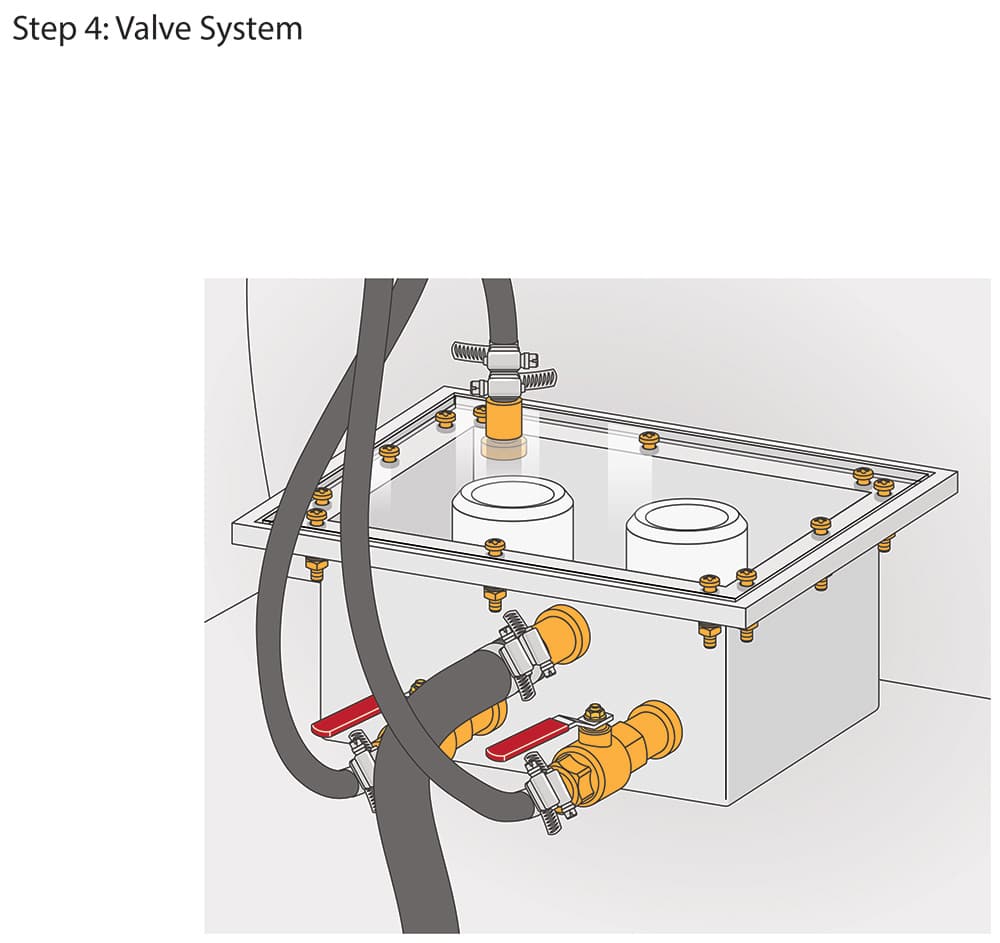 Step 4: Valve System