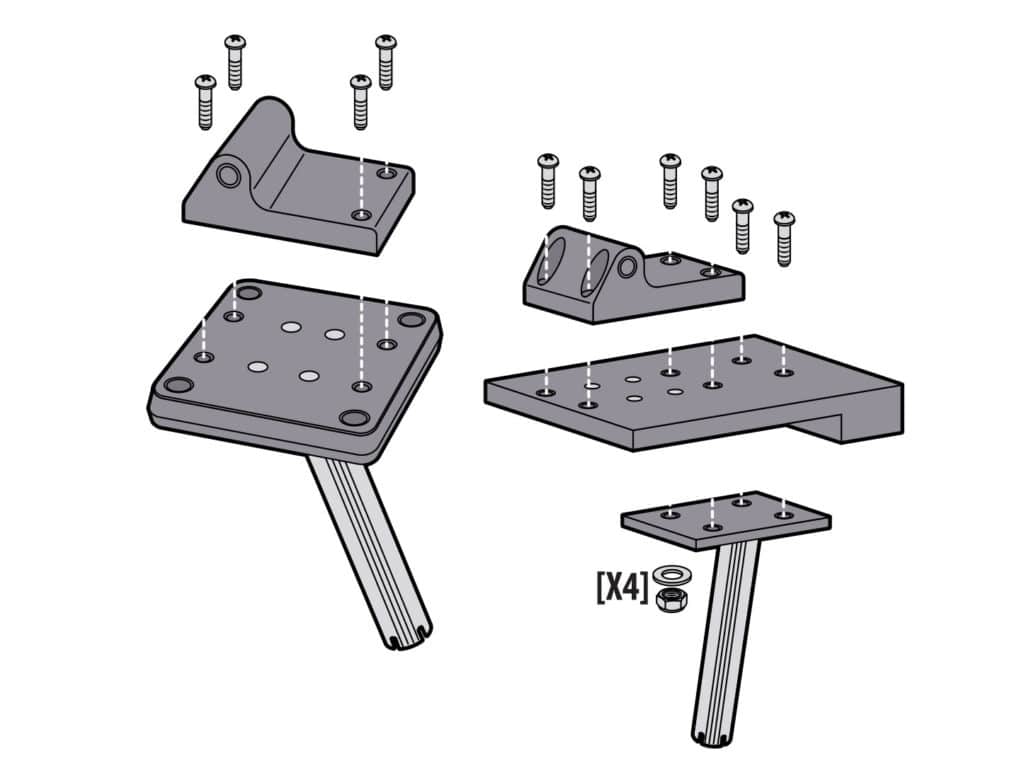 [X4]