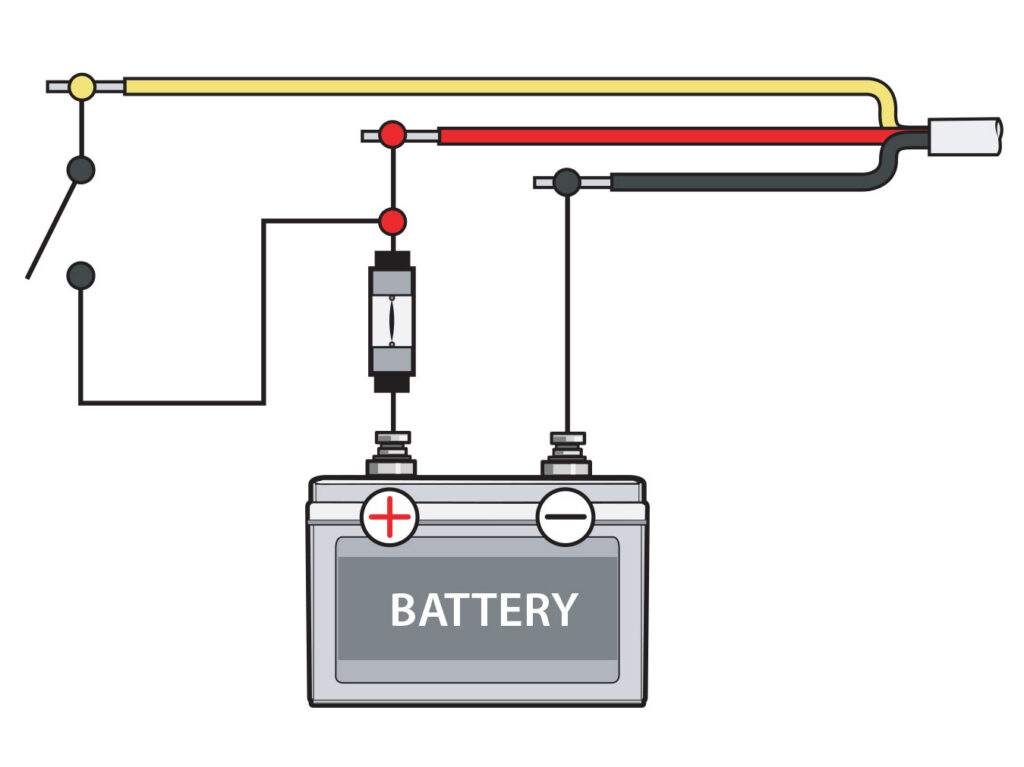 + −
BATTERY